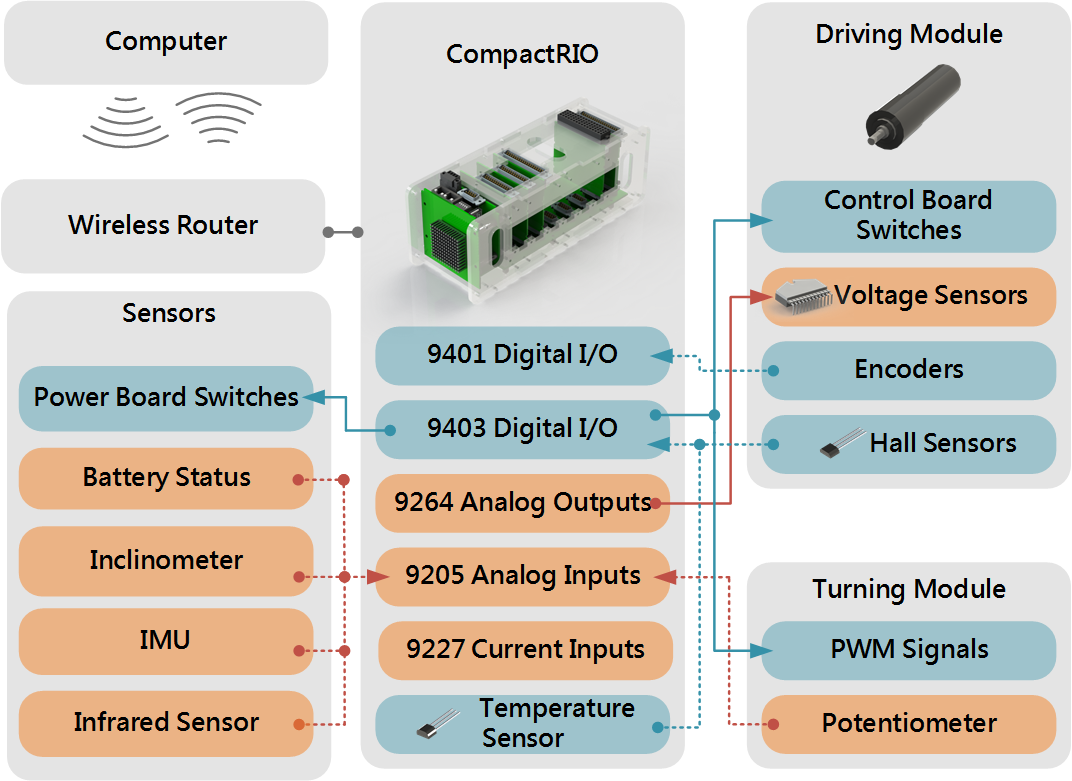 Computer

Wireless Router

Sensors

Power Board Switches

Battery Status

Inclinometer

IMU

Infrared Sensor

CompactRIO

9401 Digital I/O

9403 Digital I/O

9264 Analog Outputs

9205 Analog Inputs

9227 Current Inputs

Temperature Sensor

Driving Module

Control Board Switches

Voltage Sensors

Encoders

Hall Sensors

Turning Module

PWM Signals

Potentiometer